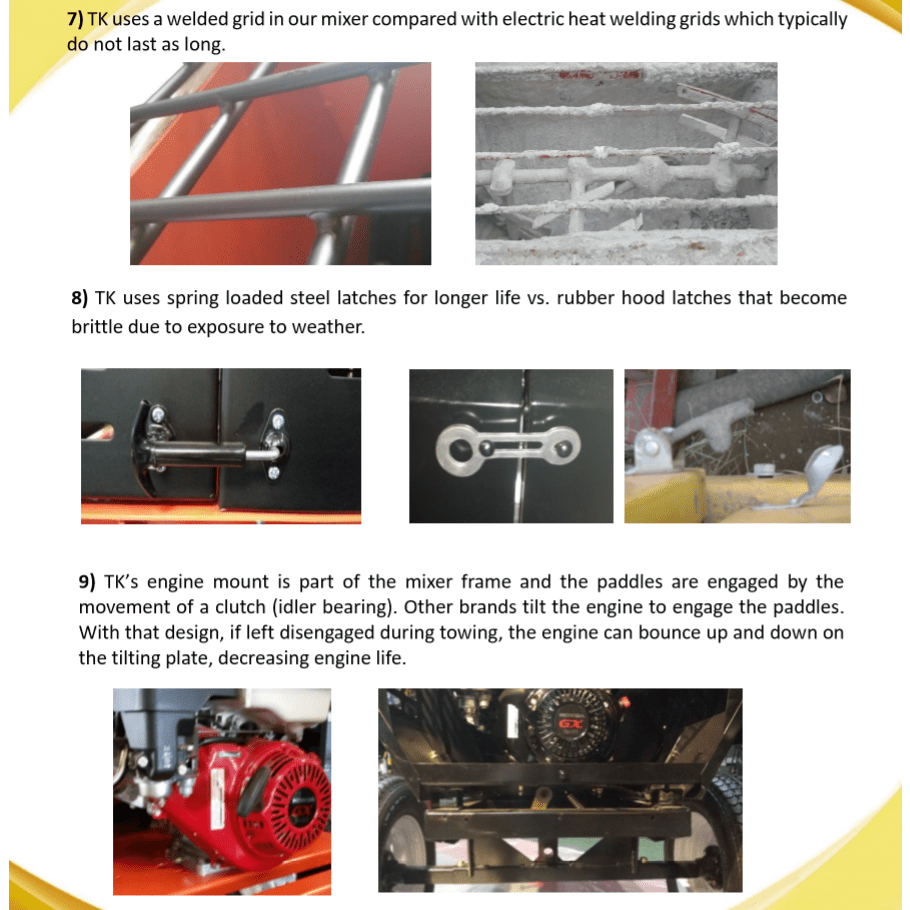 **7)** TK uses a welded grid in our mixer compared with electric heat welding grids which typically do not last as long.

**8)** TK uses spring loaded steel latches for longer life vs. rubber hood latches that become brittle due to exposure to weather.

**9)** TK's engine mount is part of the mixer frame and the paddles are engaged by the movement of a clutch (idler bearing). Other brands tilt the engine to engage the paddles. With that design, if left disengaged during towing, the engine can bounce up and down on the tilting plate, decreasing engine life.

GX

GX